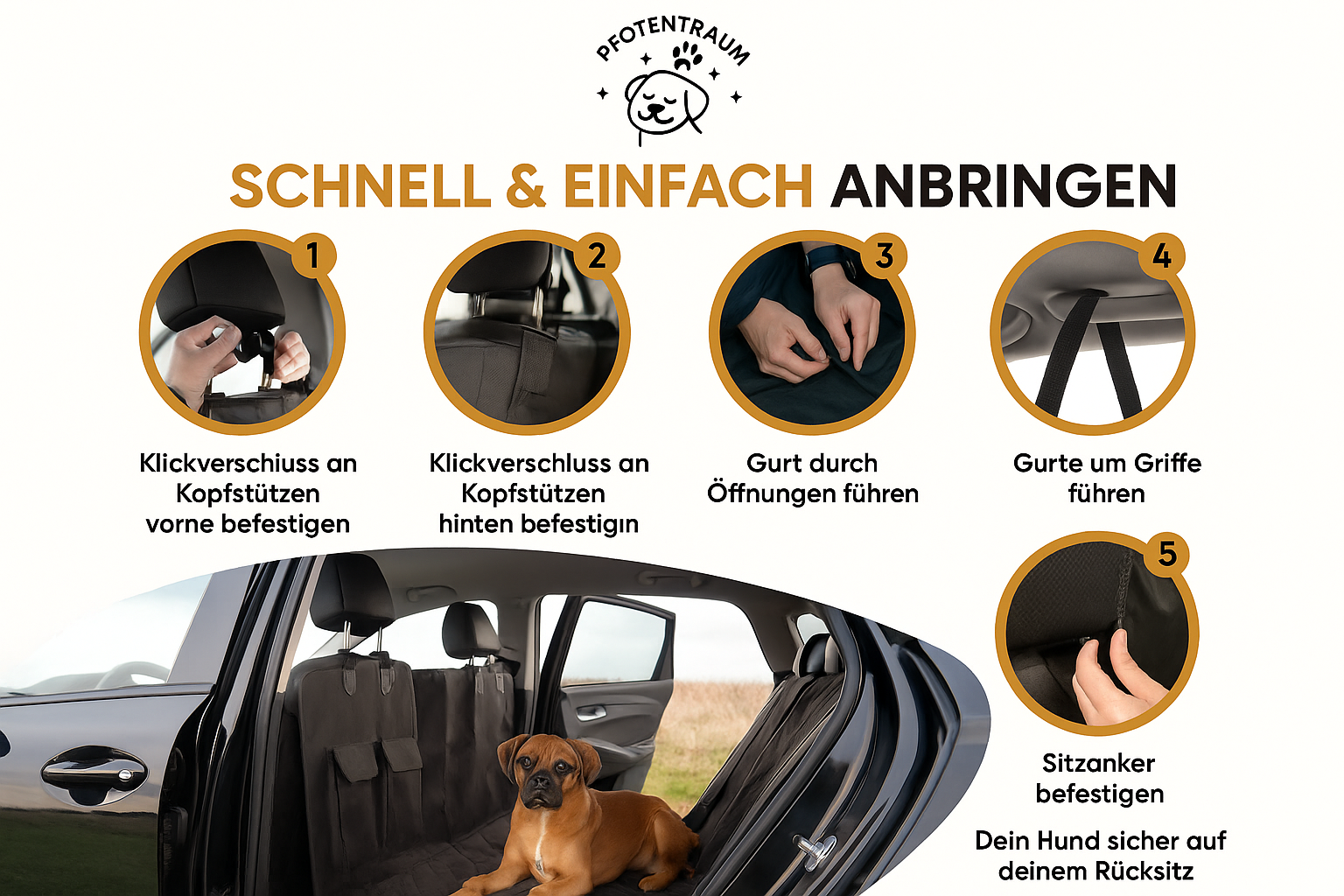 PFOTENTRAUM

SCHNELL & EINFACH ANBRINGEN

1

Klickverschiuss an Kopfstützen vorne befestigen

2

Klickverschluss an Kopfstützen hinten befestigın

3

Gurt durch Öffnungen führen

4

Gurte um Griffe führen

5

Sitzanker befestigen

Dein Hund sicher auf deinem Rücksitz